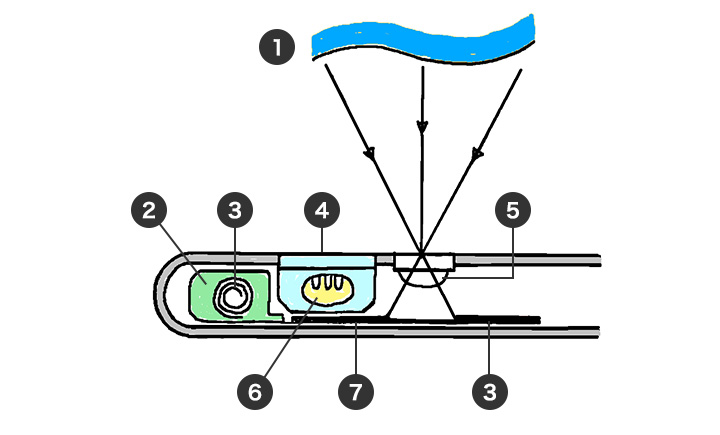 1
2
3
4
5
6
7
3