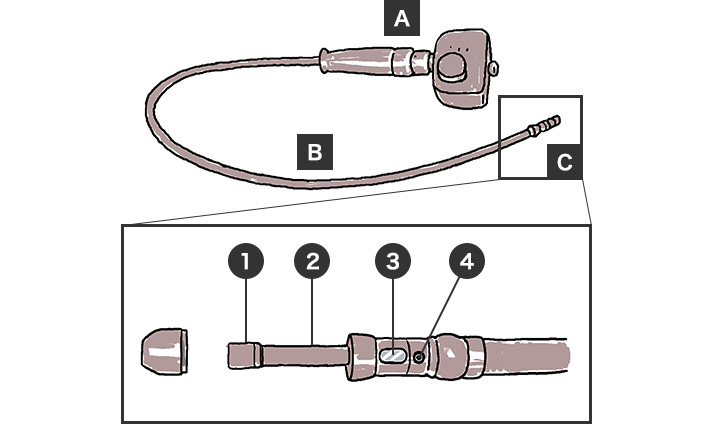 A

B

C

1

2

3

4