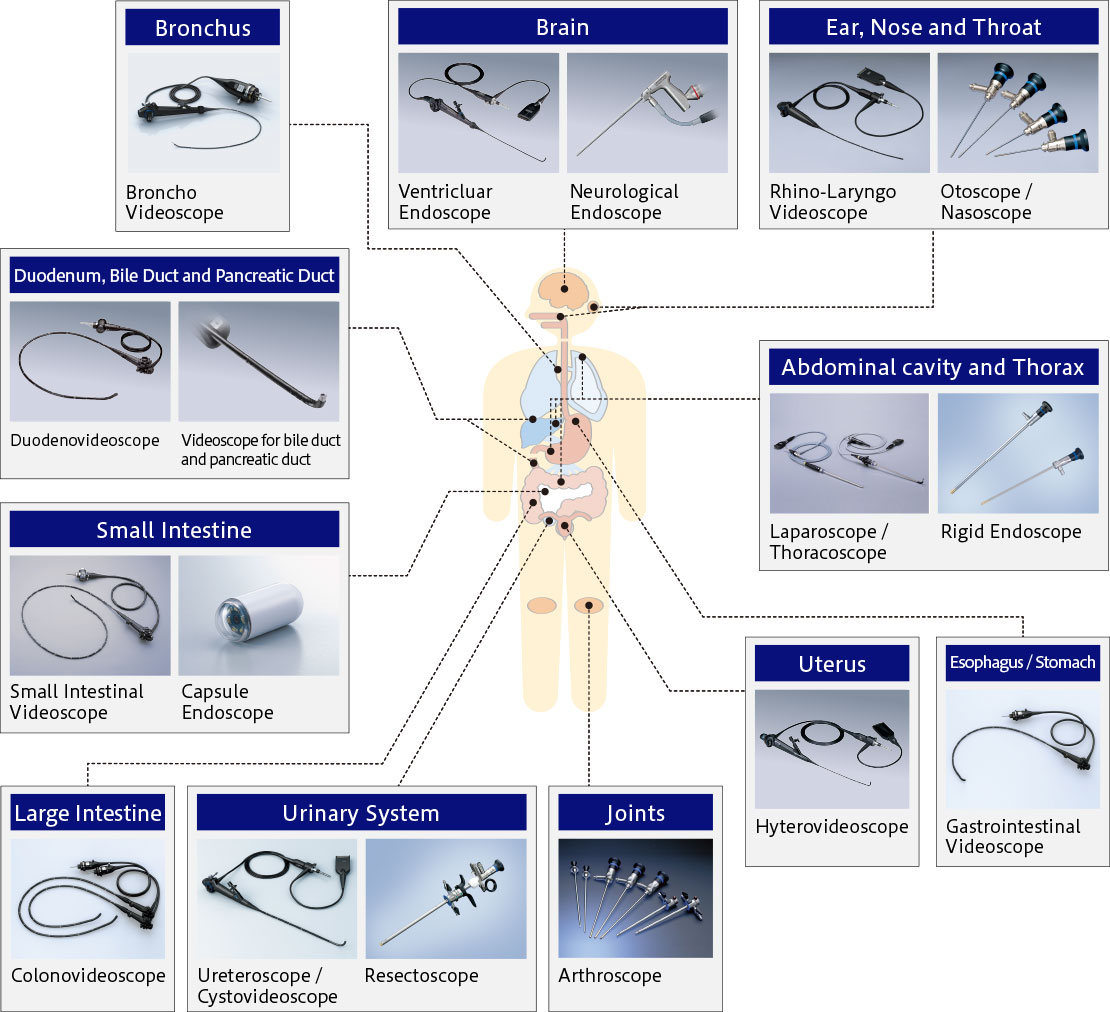 Bronchus

Broncho Videoscope

Brain

Ventricluar Endoscope

Neurological Endoscope

Ear, Nose and Throat

Rhino-Laryngo Videoscope

Otoscope / Nasoscope

Duodenum, Bile Duct and Pancreatic Duct

Duodenovideoscope

Videoscope for bile duct and pancreatic duct

Abdominal cavity and Thorax

Laparoscope / Thoracoscope

Rigid Endoscope

Small Intestine

Small Intestinal Videoscope

Capsule Endoscope

Uterus

Hyterovideoscope

Esophagus / Stomach

Gastrointestinal Videoscope

Large Intestine

Colonovideoscope

Urinary System

Ureteroscope / Cystovideoscope

Resectoscope

Joints

Arthroscope